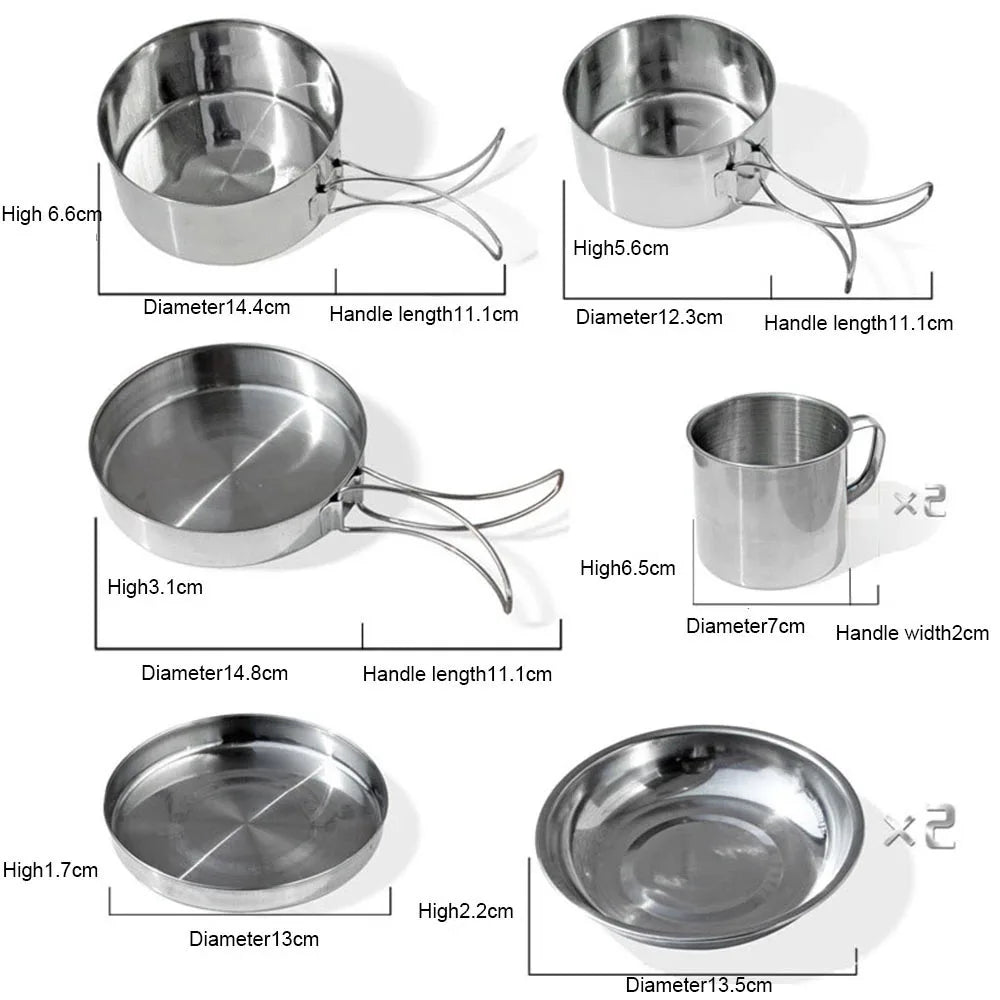 High 6.6cm

Diameter14.4cm

Handle length11.1cm

High5.6cm

Diameter12.3cm

Handle length11.1cm

High3.1cm

Diameter14.8cm

Handle length11.1cm

×2

High6.5cm

Diameter7cm

Handle width2cm

High1.7cm

Diameter13cm

×2

High2.2cm

Diameter13.5cm