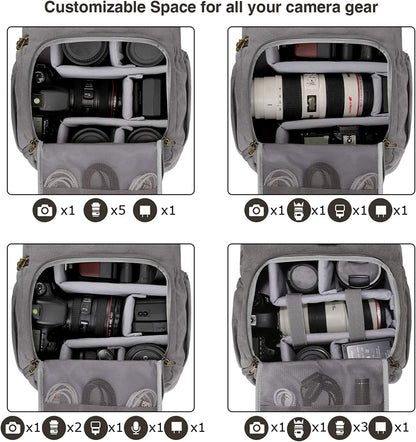 Customizable Space for all your camera gear

x1 x5 x1

x1 x1 x1 x1

x1 x2 x1 x1 x1

x1 x1 x3 x1